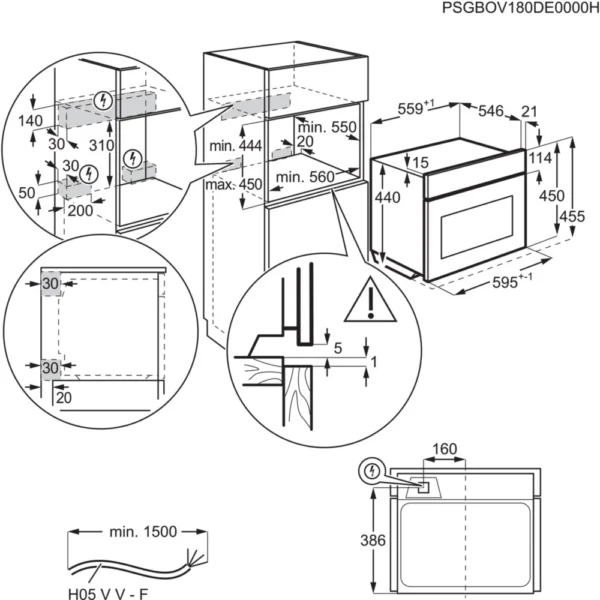 PSGBOV180DE0000H

140
30
310
30
50
200

min. 444
max. 450
min. 550
20
min. 560

$559^{+1}$
546
21
15
114
440
450
455
$595^{+-1}$

30
30
20

5
1

160
386

min. 1500
H05 V V - F